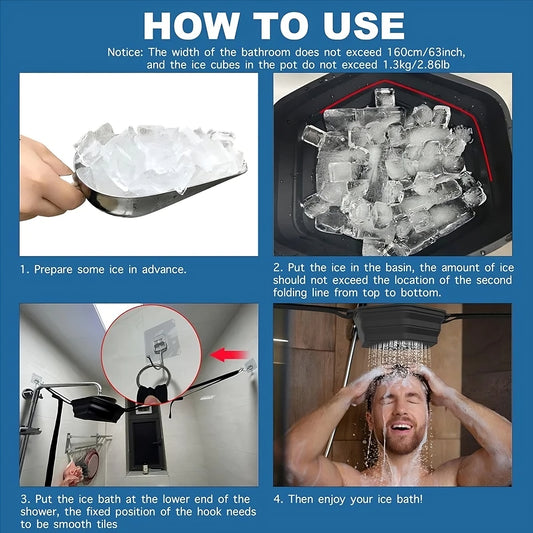 HOW TO USE

Notice: The width of the bathroom does not exceed 160cm/63inch, and the ice cubes in the pot do not exceed 1.3kg/2.86lb

1. Prepare some ice in advance.

2. Put the ice in the basin, the amount of ice should not exceed the location of the second folding line from top to bottom.

3. Put the ice bath at the lower end of the shower, the fixed position of the hook needs to be smooth tiles

4. Then enjoy your ice bath!